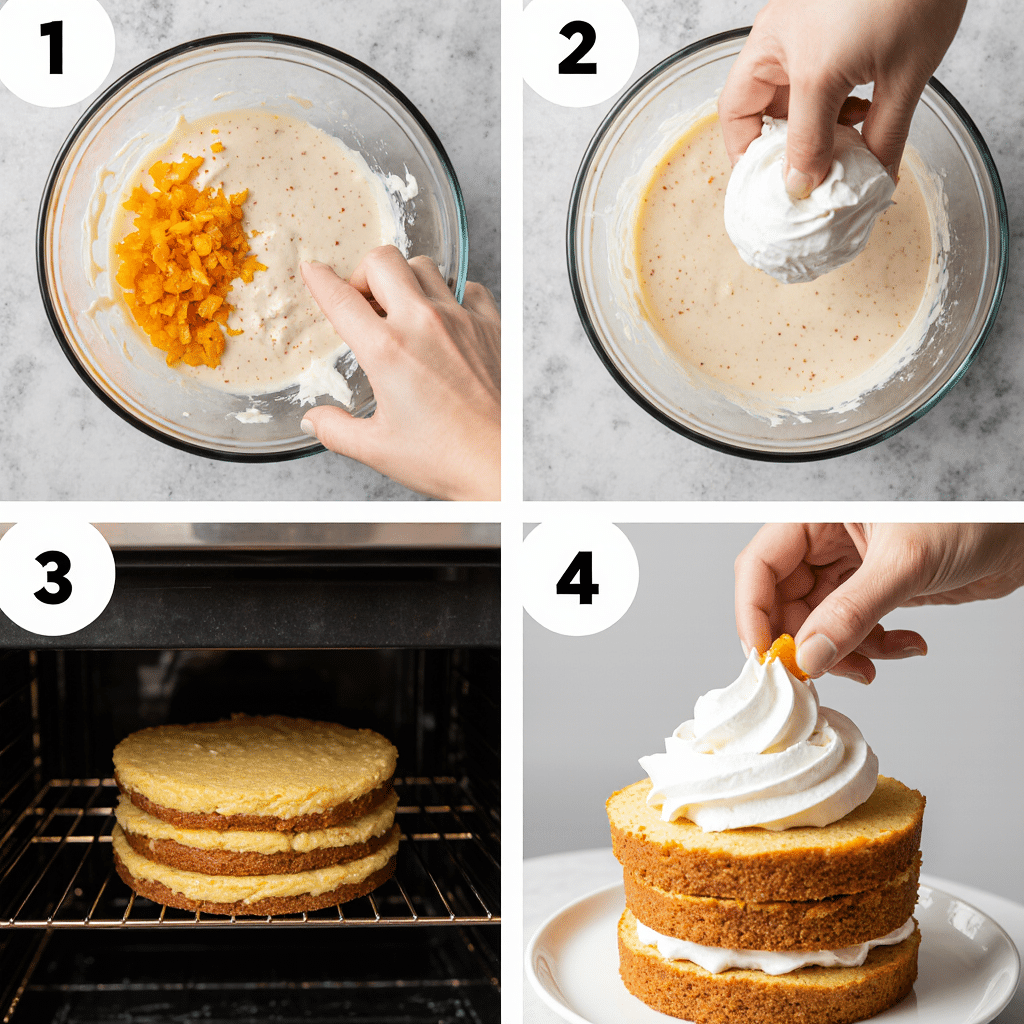 1

2

3

4