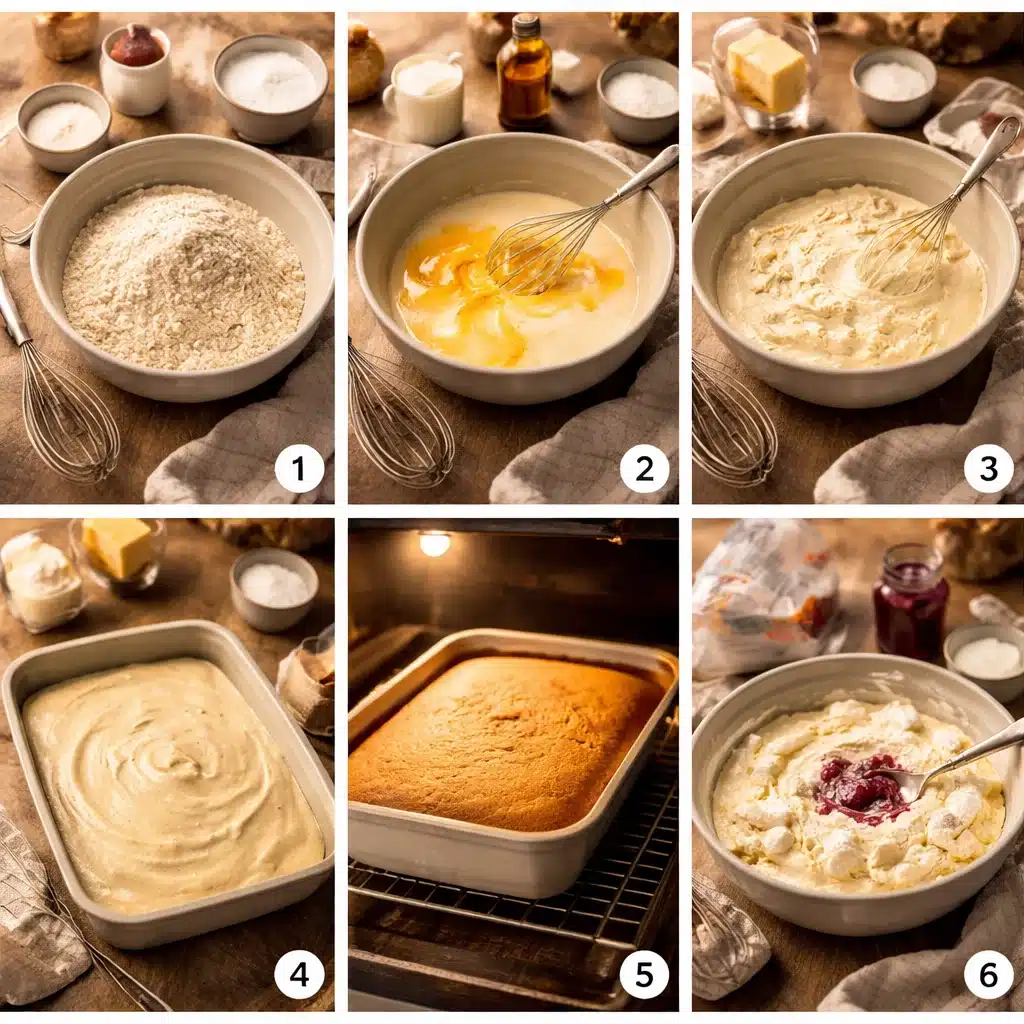 1
2
3
4
5
6